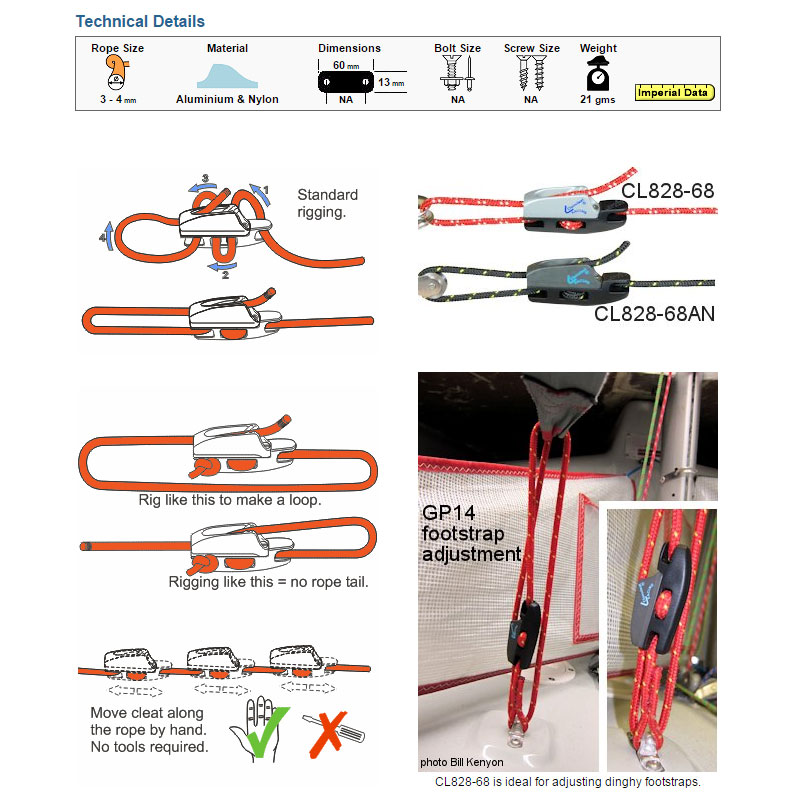 Technical Details

| Rope Size | Material | Dimensions | Bolt Size | Screw Size | Weight | |
|---|---|---|---|---|---|---|
| 3 - 4 mm | Aluminium & Nylon | 60 mm 13 mm NA | NA | NA | 21 gms | Imperial Data |

3 1 4 2

Standard rigging.

CL828-68

CL828-68AN

Rig like this to make a loop.

Rigging like this = no rope tail.

Move cleat along the rope by hand. No tools required.

GP14 footstrap adjustment

photo Bill Kenyon

CL828-68 is ideal for adjusting dinghy footstraps.