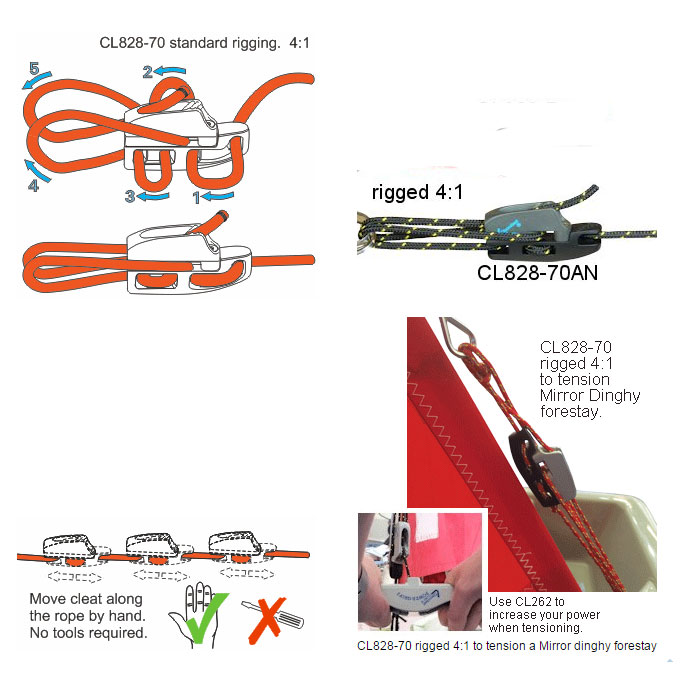 CL828-70 standard rigging. 4:1

5

2

4

3

1

rigged 4:1

CL828-70AN

CL828-70 rigged 4:1 to tension Mirror Dinghy forestay.

Move cleat along the rope by hand. No tools required.

Use CL262 to increase your power when tensioning.

CL828-70 rigged 4:1 to tension a Mirror dinghy forestay