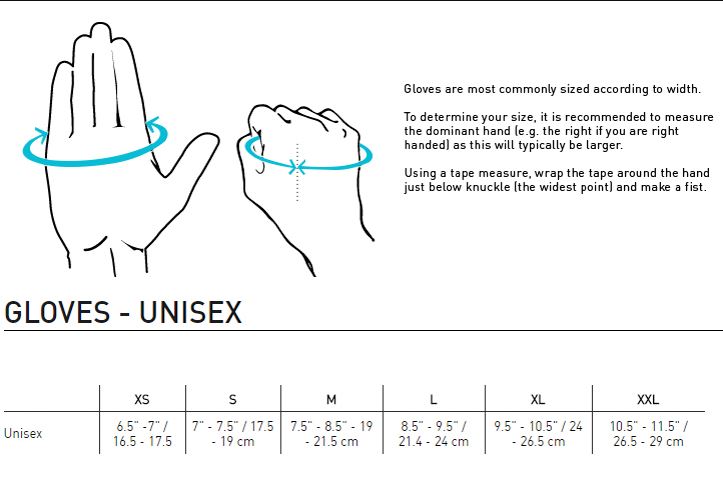 Gloves are most commonly sized according to width.

To determine your size, it is recommended to measure the dominant hand (e.g. the right if you are right handed) as this will typically be larger.

Using a tape measure, wrap the tape around the hand just below knuckle (the widest point) and make a fist.

GLOVES - UNISEX

| | XS | S | M | L | XL | XXL |
|---|---|---|---|---|---|---|
| Unisex | 6.5" -7" / 16.5 - 17.5 | 7" - 7.5" / 17.5 - 19 cm | 7.5" - 8.5" - 19 - 21.5 cm | 8.5" - 9.5" / 21.4 - 24 cm | 9.5" - 10.5" / 24 - 26.5 cm | 10.5" - 11.5" / 26.5 - 29 cm |